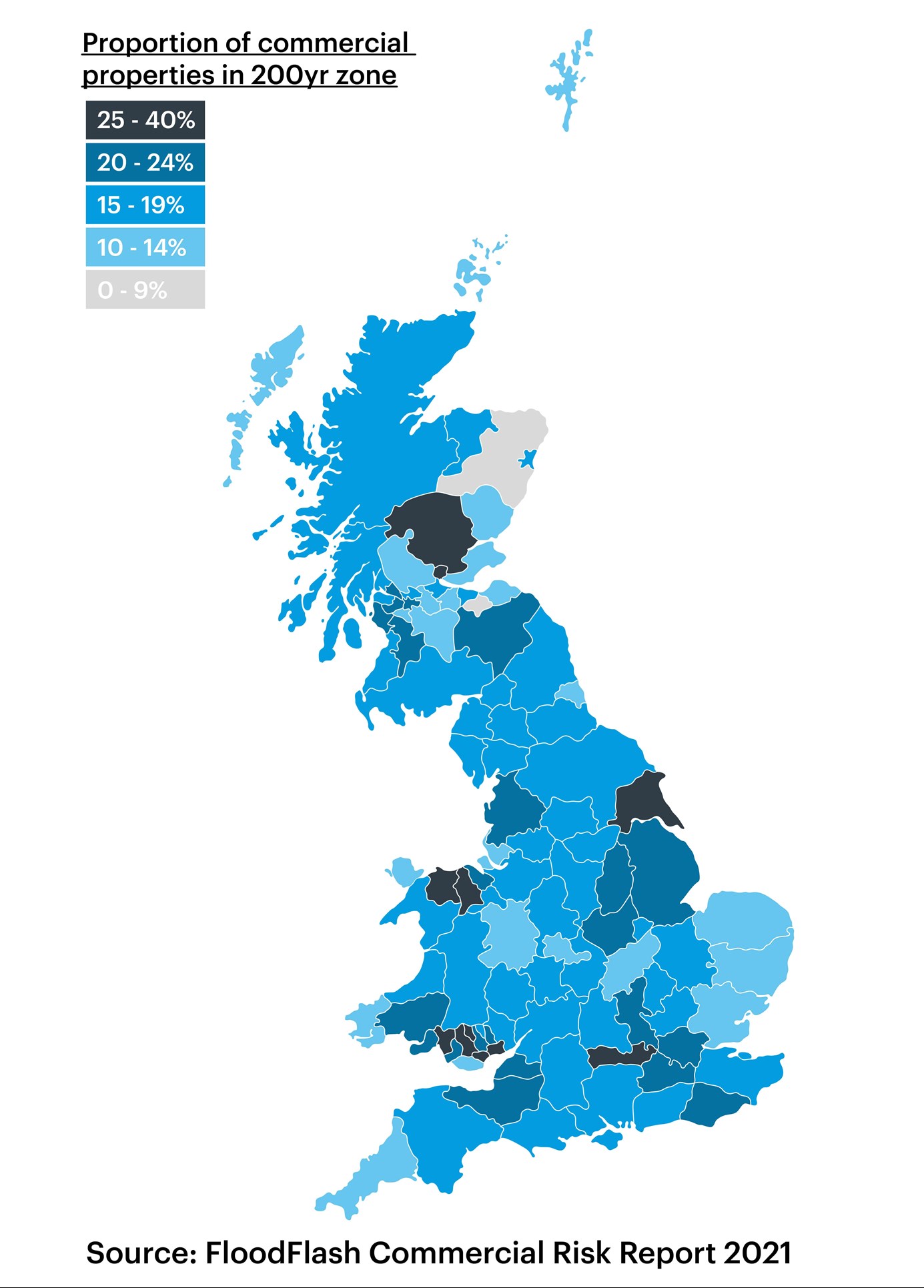 Proportion of commercial properties in 200yr zone

25 - 40%
20 - 24%
15 - 19%
10 - 14%
0 - 9%

Source: FloodFlash Commercial Risk Report 2021